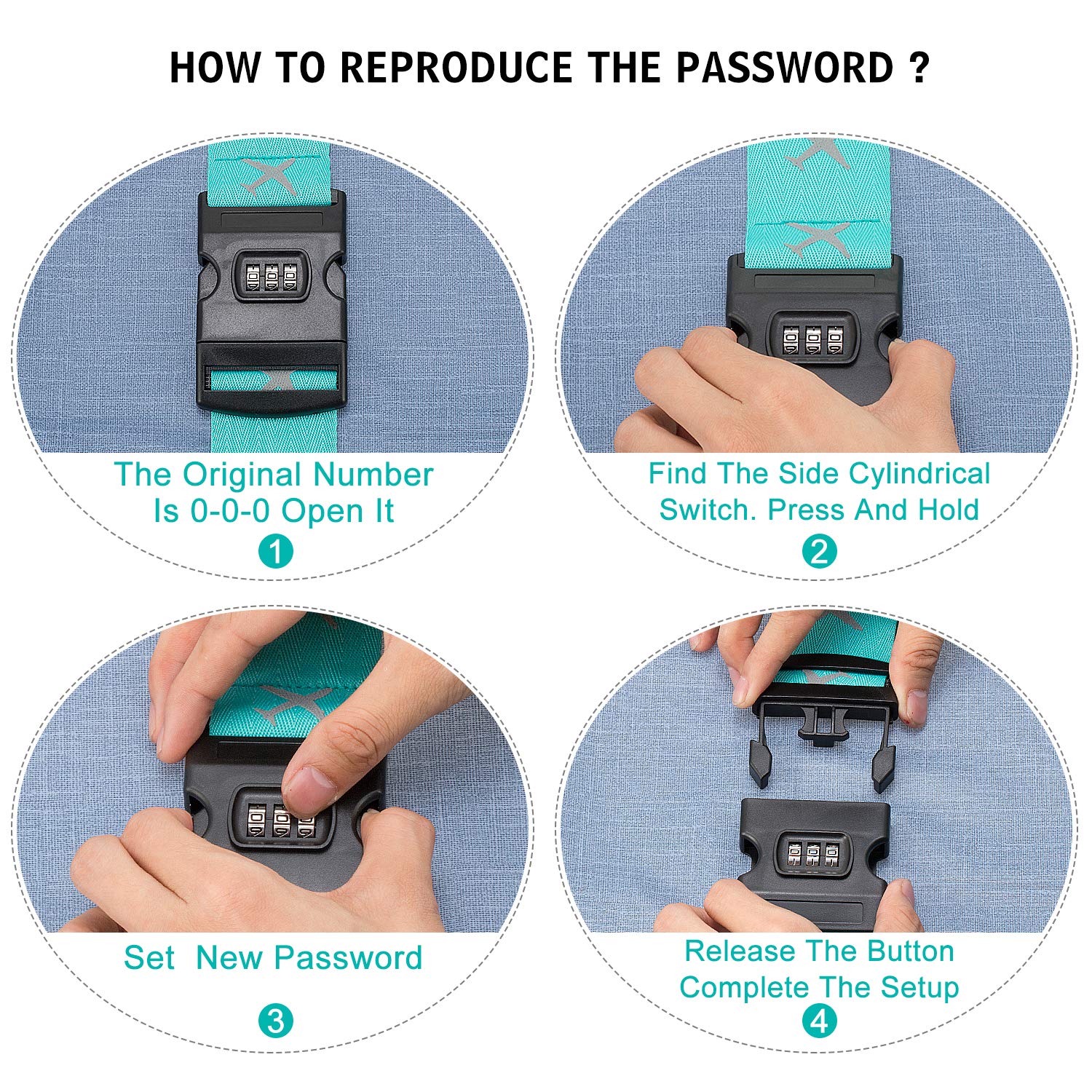 HOW TO REPRODUCE THE PASSWORD ?

The Original Number Is 0-0-0 Open It

1

Find The Side Cylindrical Switch. Press And Hold

2

Set  New Password

3

Release The Button Complete The Setup

4