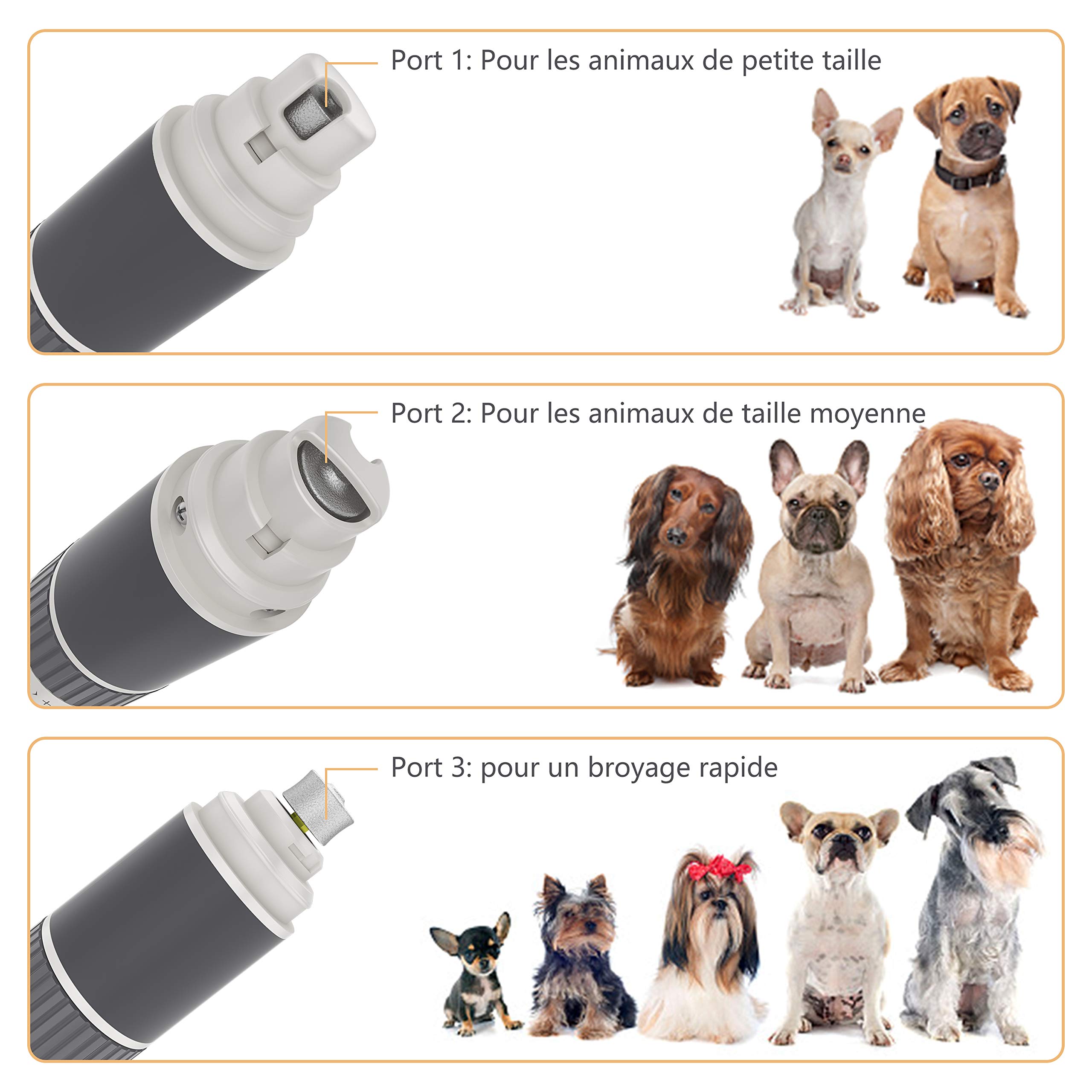 Port 1: Pour les animaux de petite taille

Port 2: Pour les animaux de taille moyenne

Port 3: pour un broyage rapide