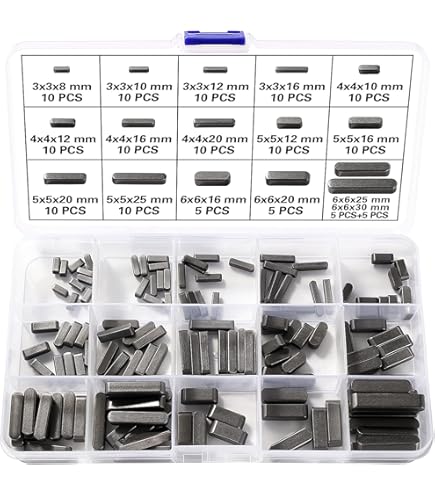 | 3x3x8 mm 10 PCS | 3x3x10 mm 10 PCS | 3x3x12 mm 10 PCS | 3x3x16 mm 10 PCS | 4x4x10 mm 10 PCS |
|---|---|---|---|---|
| 4x4x12 mm 10 PCS | 4x4x16 mm 10 PCS | 4x4x20 mm 10 PCS | 5x5x12 mm 10 PCS | 5x5x16 mm 10 PCS |
| 5x5x20 mm 10 PCS | 5x5x25 mm 10 PCS | 6x6x16 mm 5 PCS | 6x6x20 mm 5 PCS | 6x6x25 mm 6x6x30 mm 5 PCS+5 PCS |