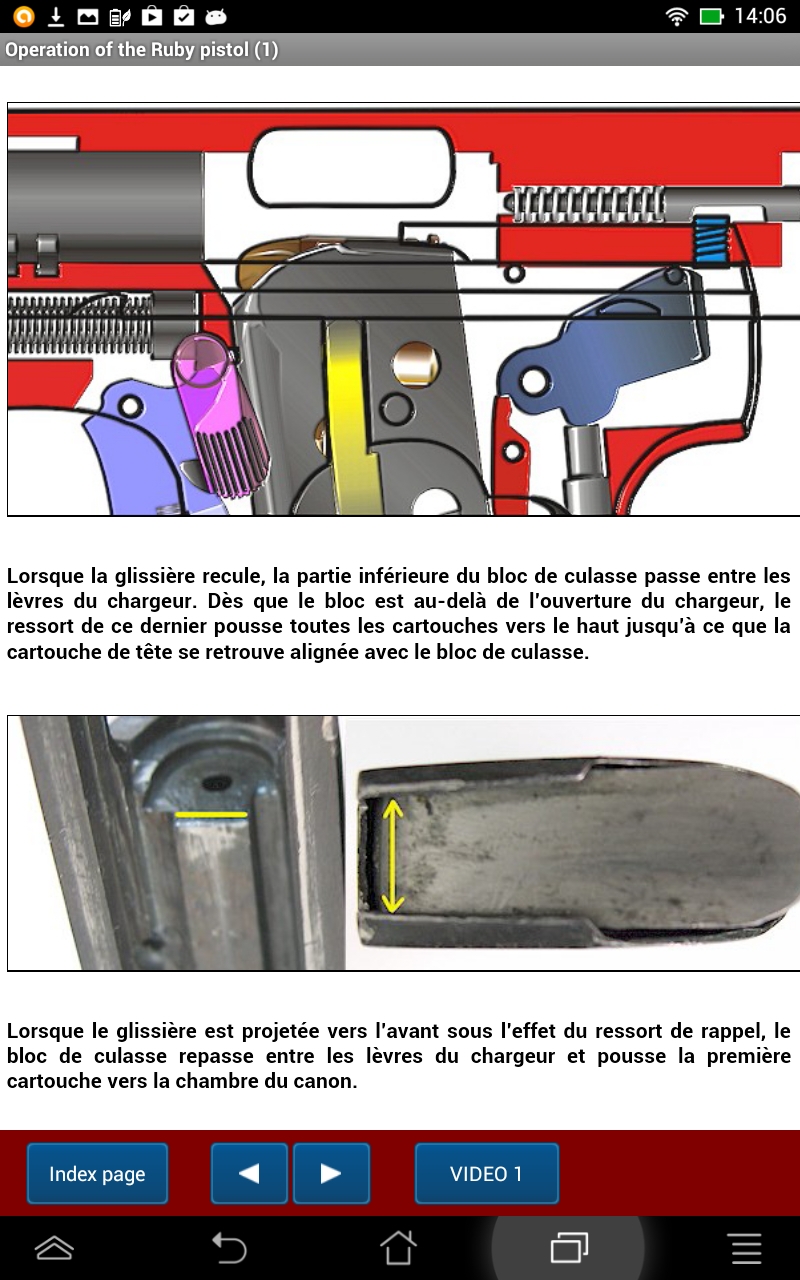 14:06

Operation of the Ruby pistol (1)

Lorsque la glissière recule, la partie inférieure du bloc de culasse passe entre les lèvres du chargeur. Dès que le bloc est au-delà de l'ouverture du chargeur, le ressort de ce dernier pousse toutes les cartouches vers le haut jusqu'à ce que la cartouche de tête se retrouve alignée avec le bloc de culasse.

Lorsque le glissière est projetée vers l'avant sous l'effet du ressort de rappel, le bloc de culasse repasse entre les lèvres du chargeur et pousse la première cartouche vers la chambre du canon.

Index page

VIDEO 1