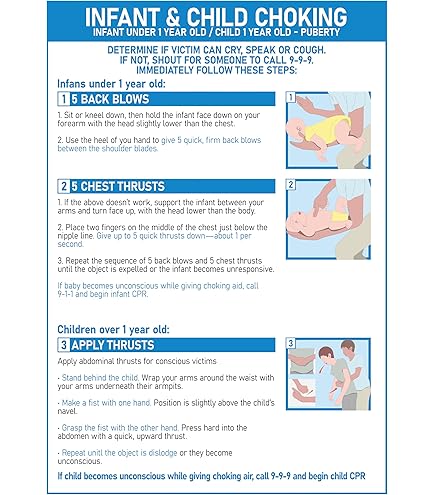 INFANT & CHILD CHOKING
INFANT UNDER 1 YEAR OLD / CHILD 1 YEAR OLD – PUBERTY

DETERMINE IF VICTIM CAN CRY, SPEAK OR COUGH. IF NOT, SHOUT FOR SOMEONE TO CALL 9-9-9. IMMEDIATELY FOLLOW THESE STEPS:

Infans under 1 year old:

1 5 BACK BLOWS

1. Sit or kneel down, then hold the infant face down on your forearm with the head slightly lower than the chest.

2. Use the heel of you hand to give 5 quick, firm back blows between the shoulder blades.

1

2 5 CHEST THRUSTS

1. If the above doesn't work, support the infant between your arms and turn face up, with the head lower than the body.

2. Place two fingers on the middle of the chest just below the nipple line. Give up to 5 quick thrusts down—about 1 per second.

3. Repeat the sequence of 5 back blows and 5 chest thrusts until the object is expelled or the infant becomes unresponsive.

If baby becomes unconscious while giving choking aid, call 9-1-1 and begin infant CPR.

2

Children over 1 year old:

3 APPLY THRUSTS

Apply abdominal thrusts for conscious victims

· Stand behind the child. Wrap your arms around the waist with your arms underneath their armpits.

· Make a fist with one hand. Position is slightly above the child's navel.

· Grasp the fist with the other hand. Press hard into the abdomen with a quick, upward thrust.

· Repeat unitl the object is dislodge or they become unconscious.

3

If child becomes unconscious while giving choking air, call 9-9-9 and begin child CPR