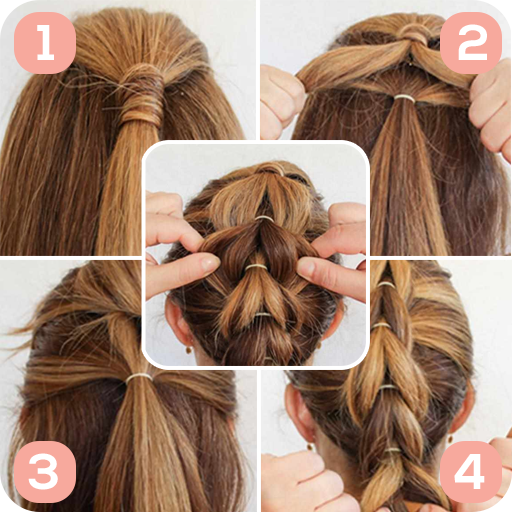 1

2

3

4