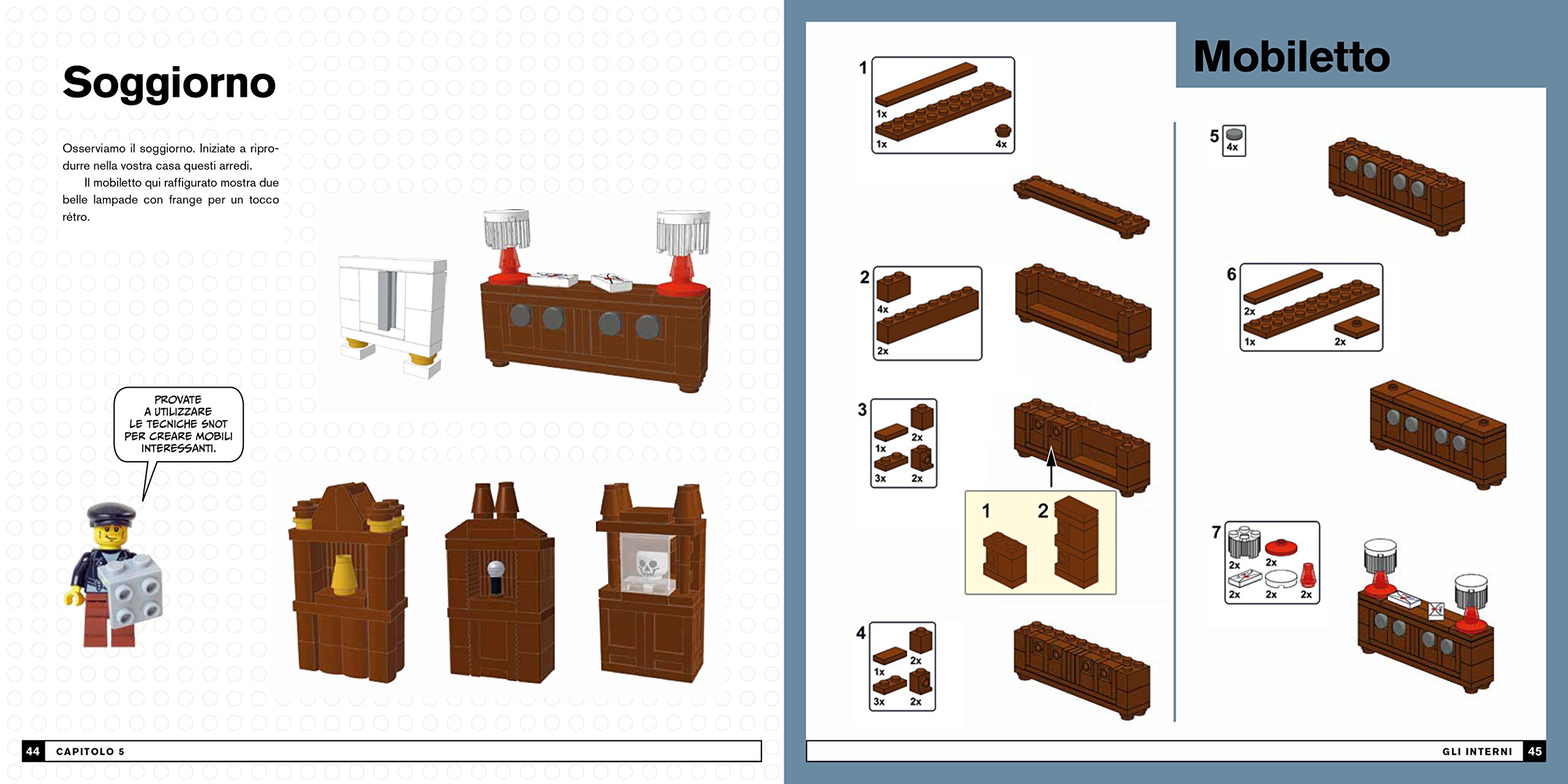 Soggiorno

Osserviamo il soggiorno. Iniziate a riprodurre nella vostra casa questi arredi.

Il mobiletto qui raffigurato mostra due belle lampade con frange per un tocco rétro.

PROVATE A UTILIZZARE LE TECNICHE SNOT PER CREARE MOBILI INTERESSANTI.

44 CAPITOLO 5

Mobiletto

1
1x
1x
4x

2
4x
2x

3
2x
1x
3x
2x

1
2

4
2x
1x
3x
2x

5
4x

6
2x
1x
2x

7
2x
2x
2x
2x
2x

GLI INTERNI 45