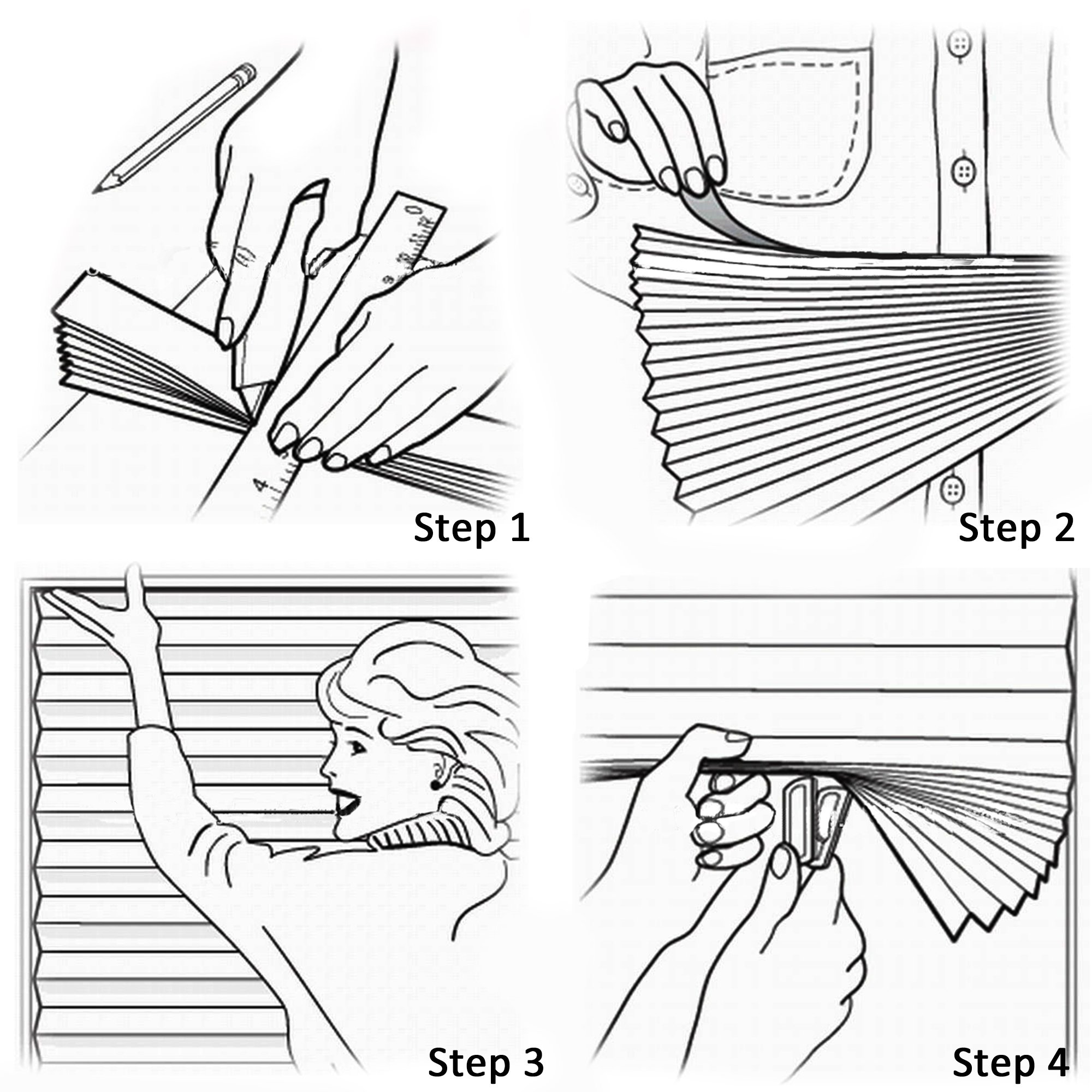 Step 1

Step 2

Step 3

Step 4