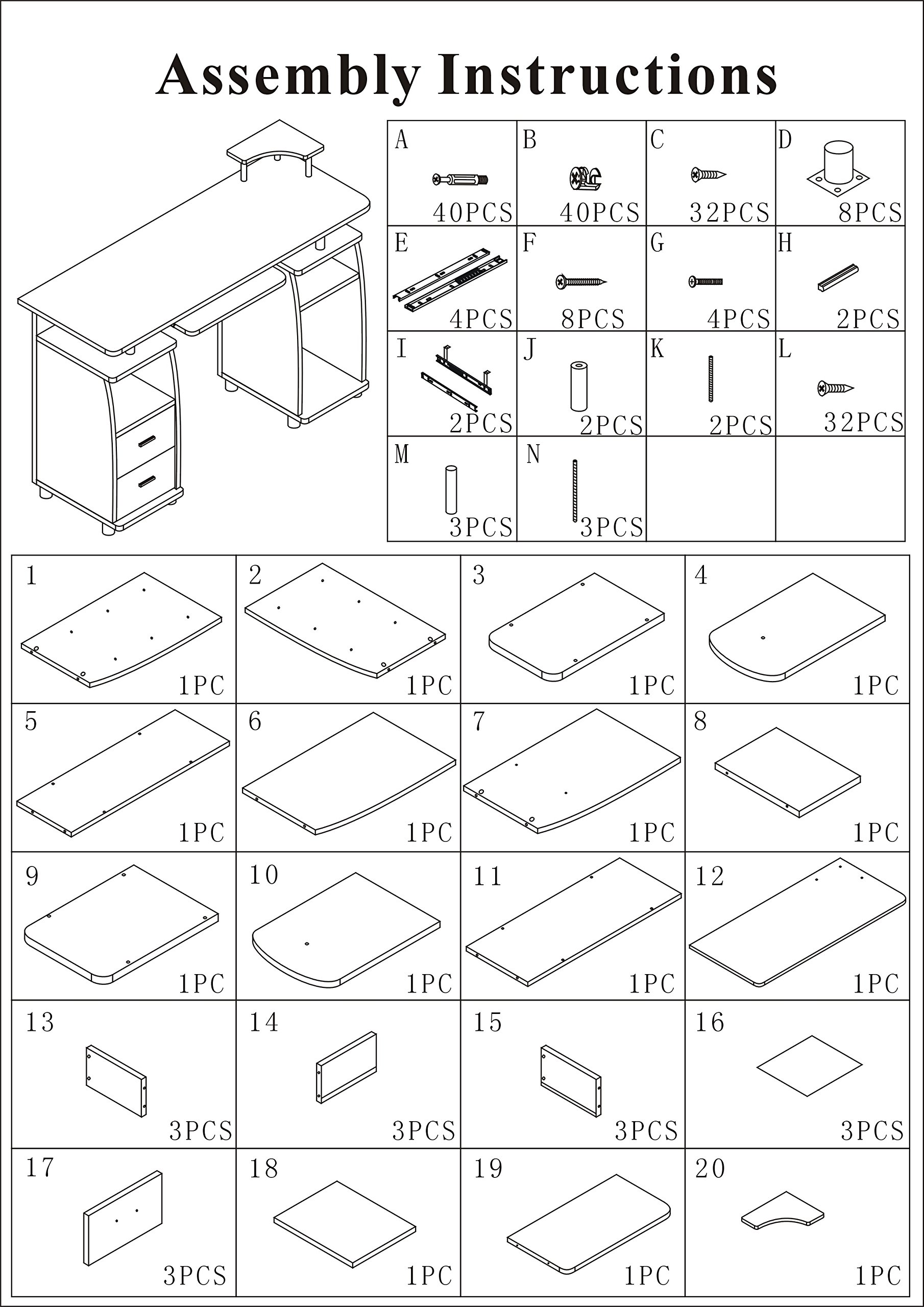 Assembly Instructions

| A 40PCS | B 40PCS | C 32PCS | D 8PCS |
|---|---|---|---|
| E 4PCS | F 8PCS | G 4PCS | H 2PCS |
| I 2PCS | J 2PCS | K 2PCS | L 32PCS |
| M 3PCS | N 3PCS | | |

| 1 1PC | 2 1PC | 3 1PC | 4 1PC |
|---|---|---|---|
| 5 1PC | 6 1PC | 7 1PC | 8 1PC |
| 9 1PC | 10 1PC | 11 1PC | 12 1PC |
| 13 3PCS | 14 3PCS | 15 3PCS | 16 3PCS |
| 17 3PCS | 18 1PC | 19 1PC | 20 1PC |