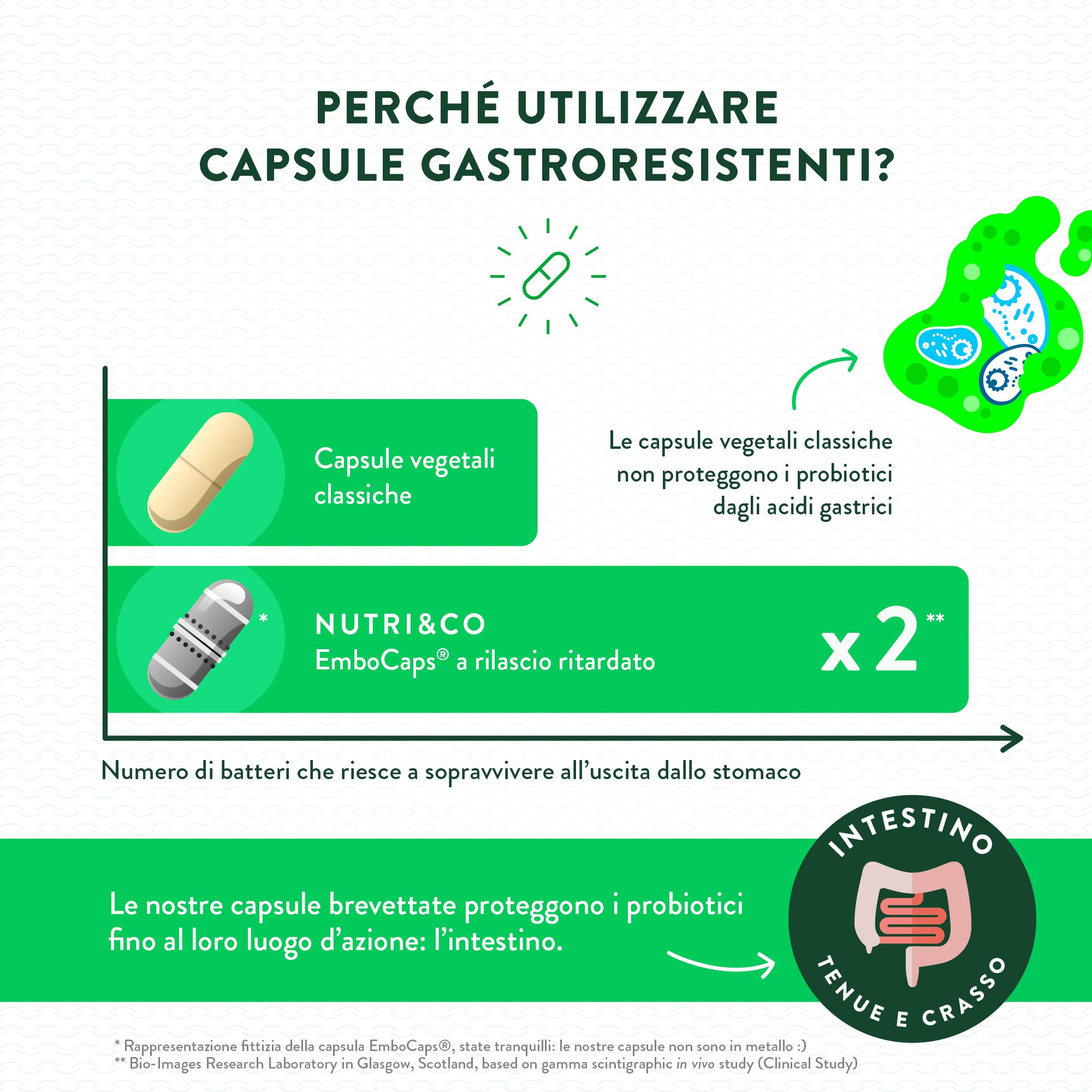 PERCHÉ UTILIZZARE CAPSULE GASTRORESISTENTI?

Capsule vegetali classiche

Le capsule vegetali classiche non proteggono i probiotici dagli acidi gastrici

*

NUTRI&CO
EmboCaps® a rilascio ritardato

x 2 **

Numero di batteri che riesce a sopravvivere all'uscita dallo stomaco

Le nostre capsule brevettate proteggono i probiotici fino al loro luogo d'azione: l'intestino.

INTESTINO
TENUE E CRASSO

* Rappresentazione fittizia della capsula EmboCaps®, state tranquilli: le nostre capsule non sono in metallo :)
** Bio-Images Research Laboratory in Glasgow, Scotland, based on gamma scintigraphic in vivo study (Clinical Study)