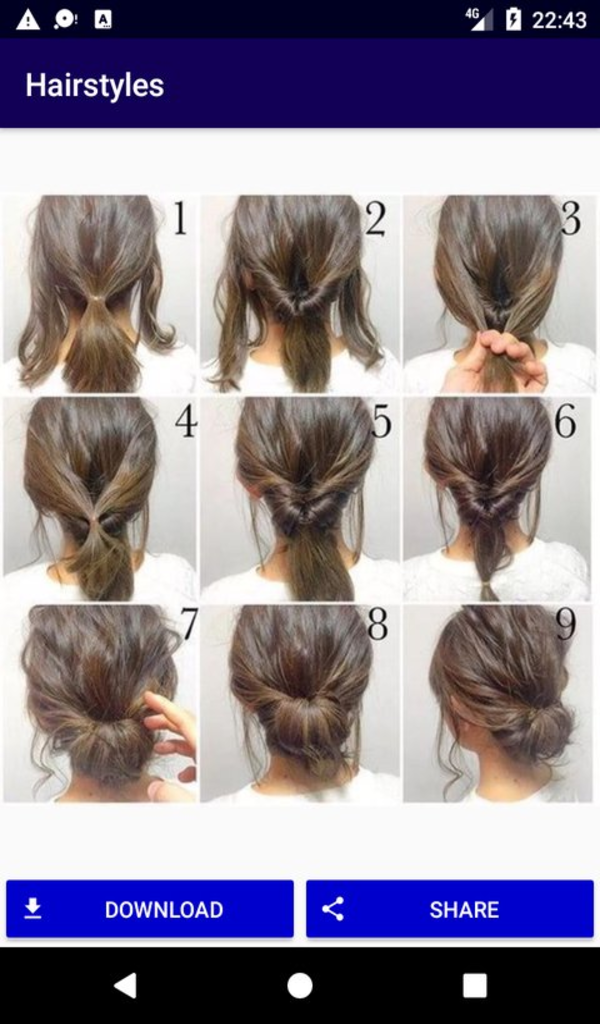 4G 22:43

Hairstyles

1
2
3
4
5
6
7
8
9

DOWNLOAD
SHARE